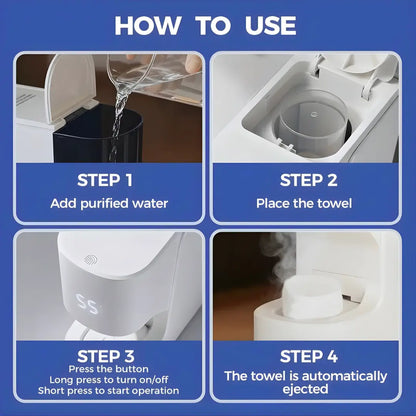 HOW TO USE

STEP 1
Add purified water

STEP 2
Place the towel

55

STEP 3
Press the button
Long press to turn on/off
Short press to start operation

STEP 4
The towel is automatically ejected